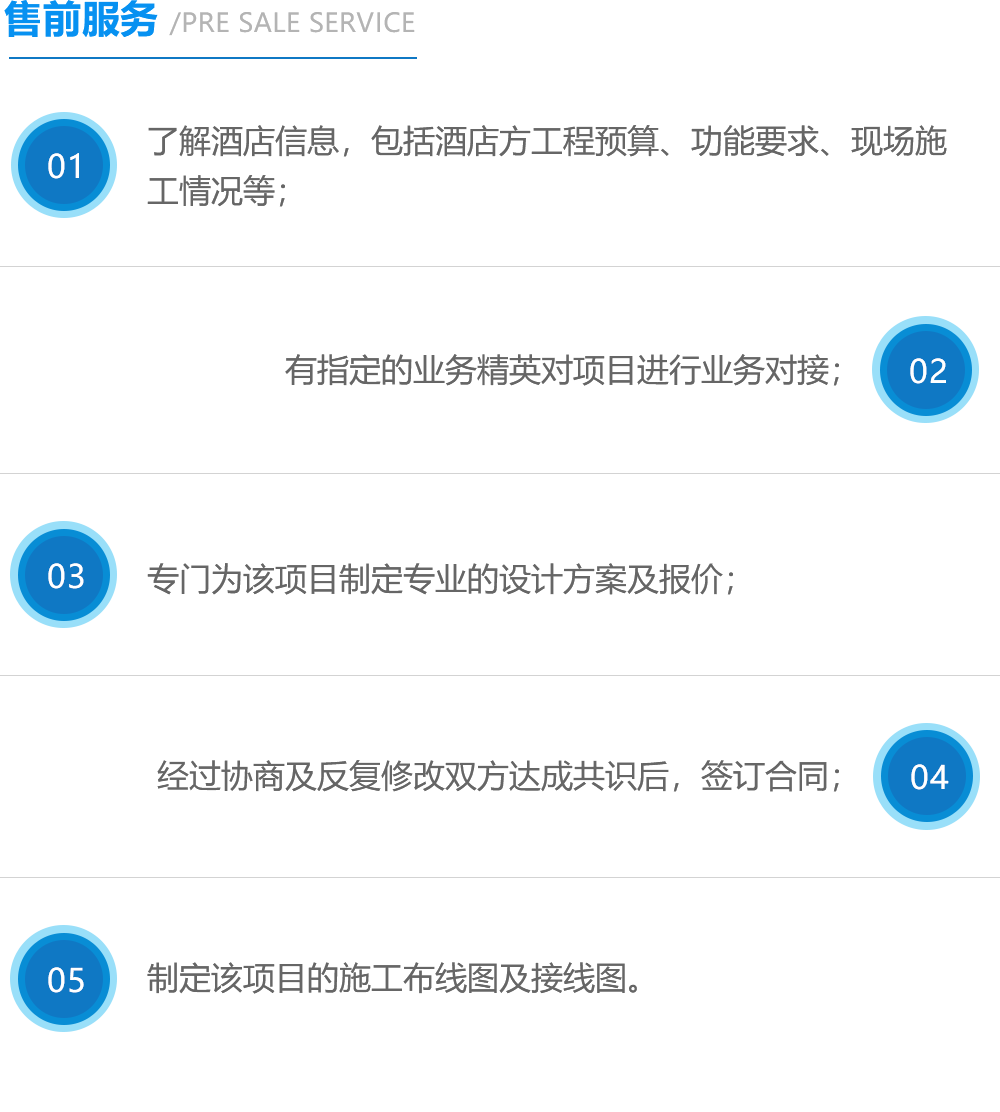 售前服务 /PRE SALE SERVICE

01

了解酒店信息，包括酒店方工程预算、功能要求、现场施工情况等；

有指定的业务精英对项目进行业务对接；

02

03

专门为该项目制定专业的设计方案及报价；

经过协商及反复修改双方达成共识后，签订合同；

04

05

制定该项目的施工布线图及接线图。